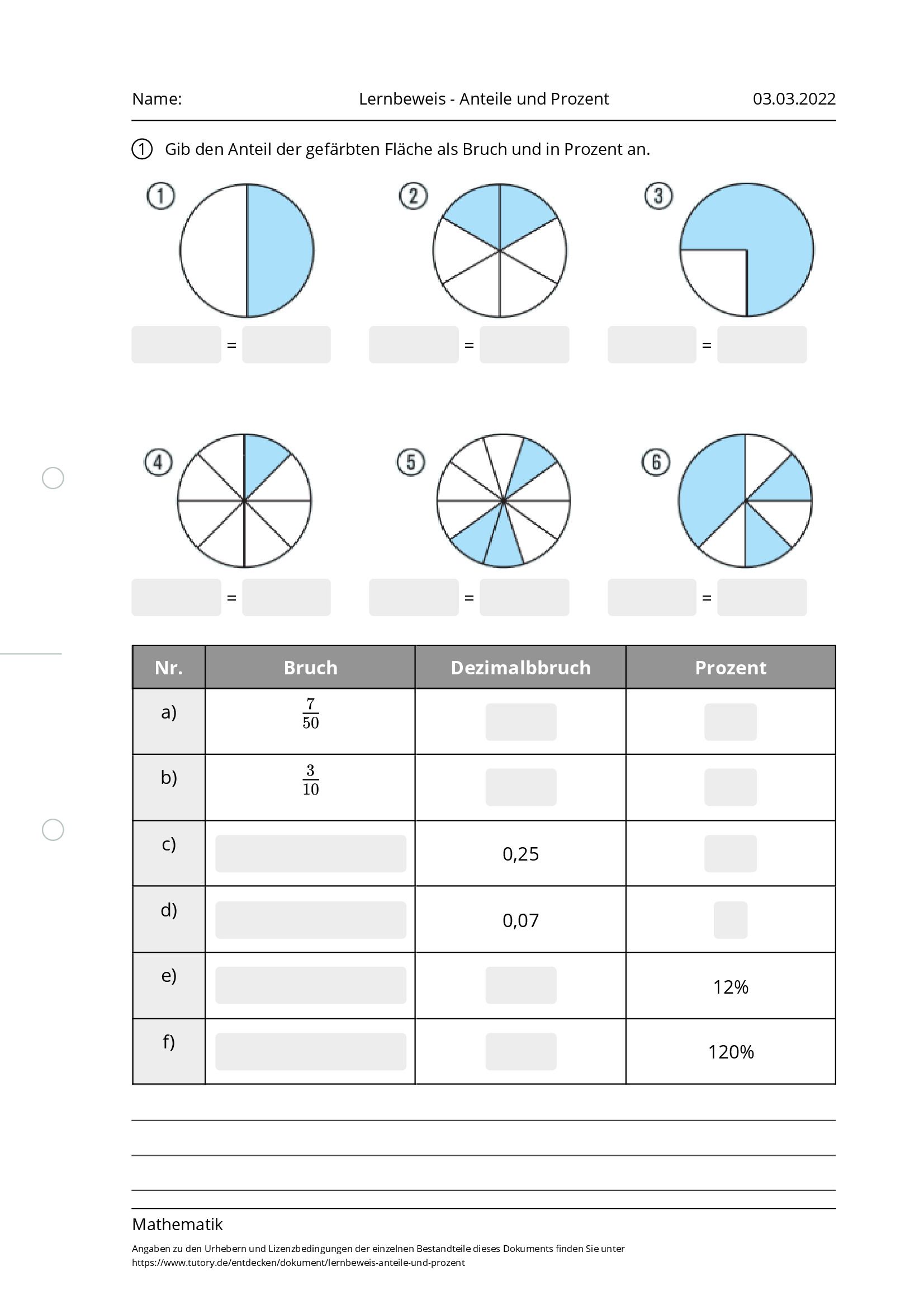 Name: Lernbeweis - Anteile und Prozent 03.03.2022

1 Gib den Anteil der gefärbten Fläche als Bruch und in Prozent an.

1

=

2

=

3

=

4

=

5

=

6

=

| Nr. | Bruch | Dezimalbbruch | Prozent |
|---|---|---|---|
| a) | $\frac{7}{50}$ | | |
| b) | $\frac{3}{10}$ | | |
| c) | | 0,25 | |
| d) | | 0,07 | |
| e) | | | 12% |
| f) | | | 120% |

Mathematik

Angaben zu den Urhebern und Lizenzbedingungen der einzelnen Bestandteile dieses Dokuments finden Sie unter https://www.tutory.de/entdecken/dokument/lernbeweis-anteile-und-prozent