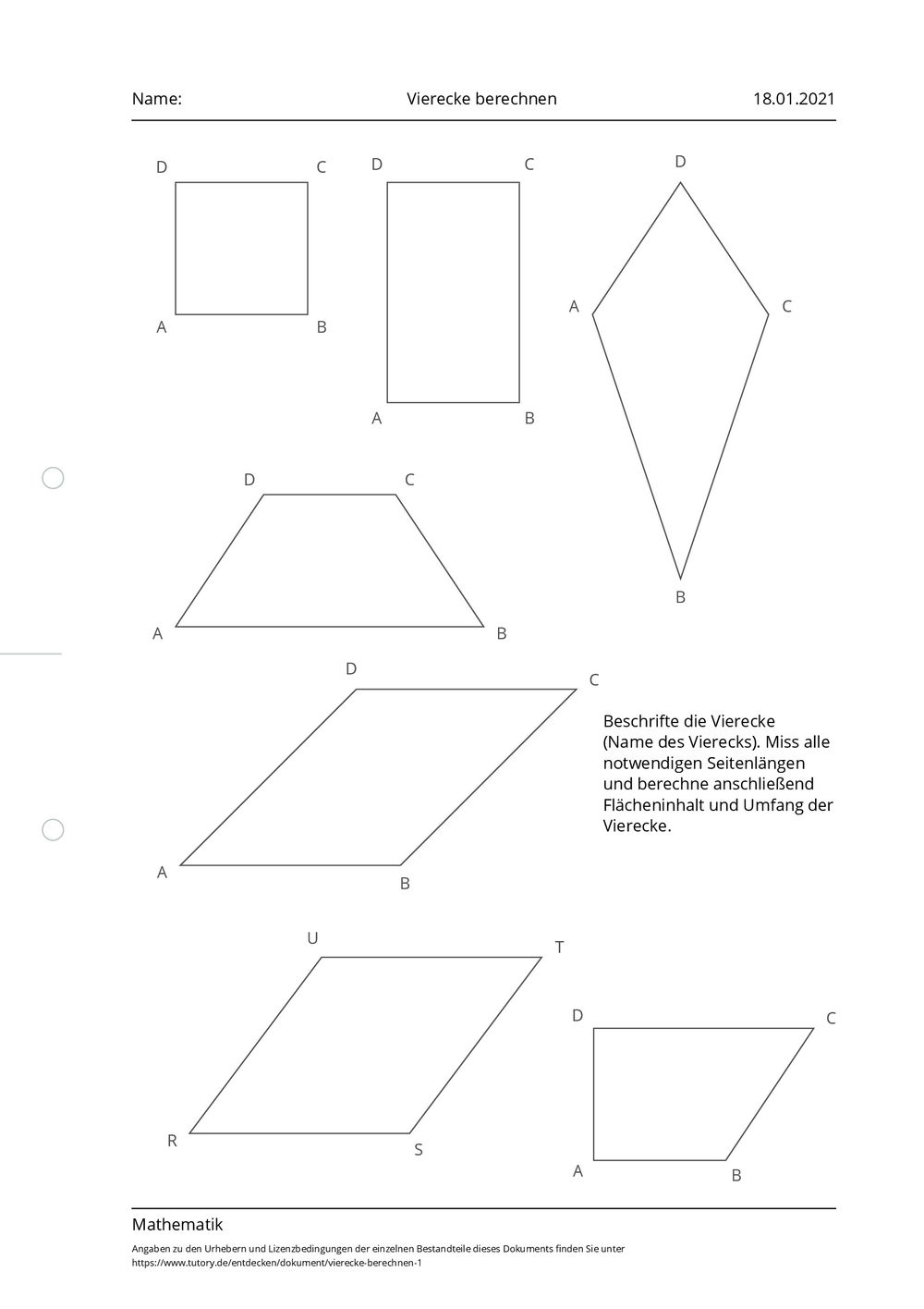 Name: Vierecke berechnen 18.01.2021

D C
A B

D C
A B

D
A C
B

D C
A B

D C
A B

Beschrifte die Vierecke (Name des Vierecks). Miss alle notwendigen Seitenlängen und berechne anschließend Flächeninhalt und Umfang der Vierecke.

U T
R S

D C
A B

Mathematik

Angaben zu den Urhebern und Lizenzbedingungen der einzelnen Bestandteile dieses Dokuments finden Sie unter https://www.tutory.de/entdecken/dokument/vierecke-berechnen-1