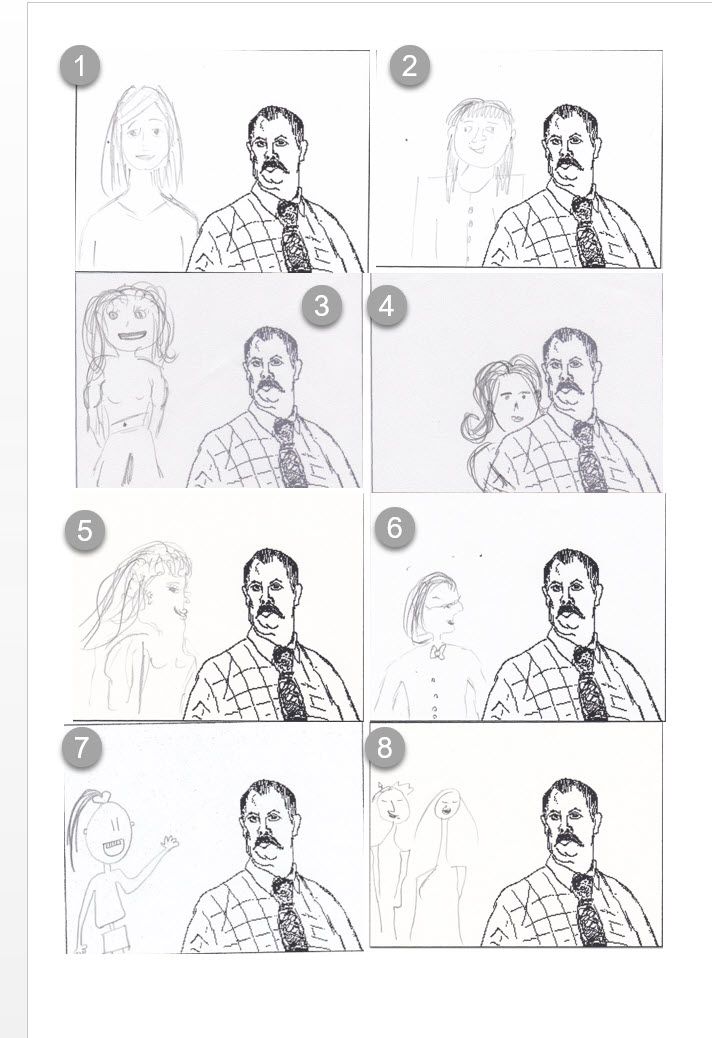 1
2
3
4
5
6
7
8