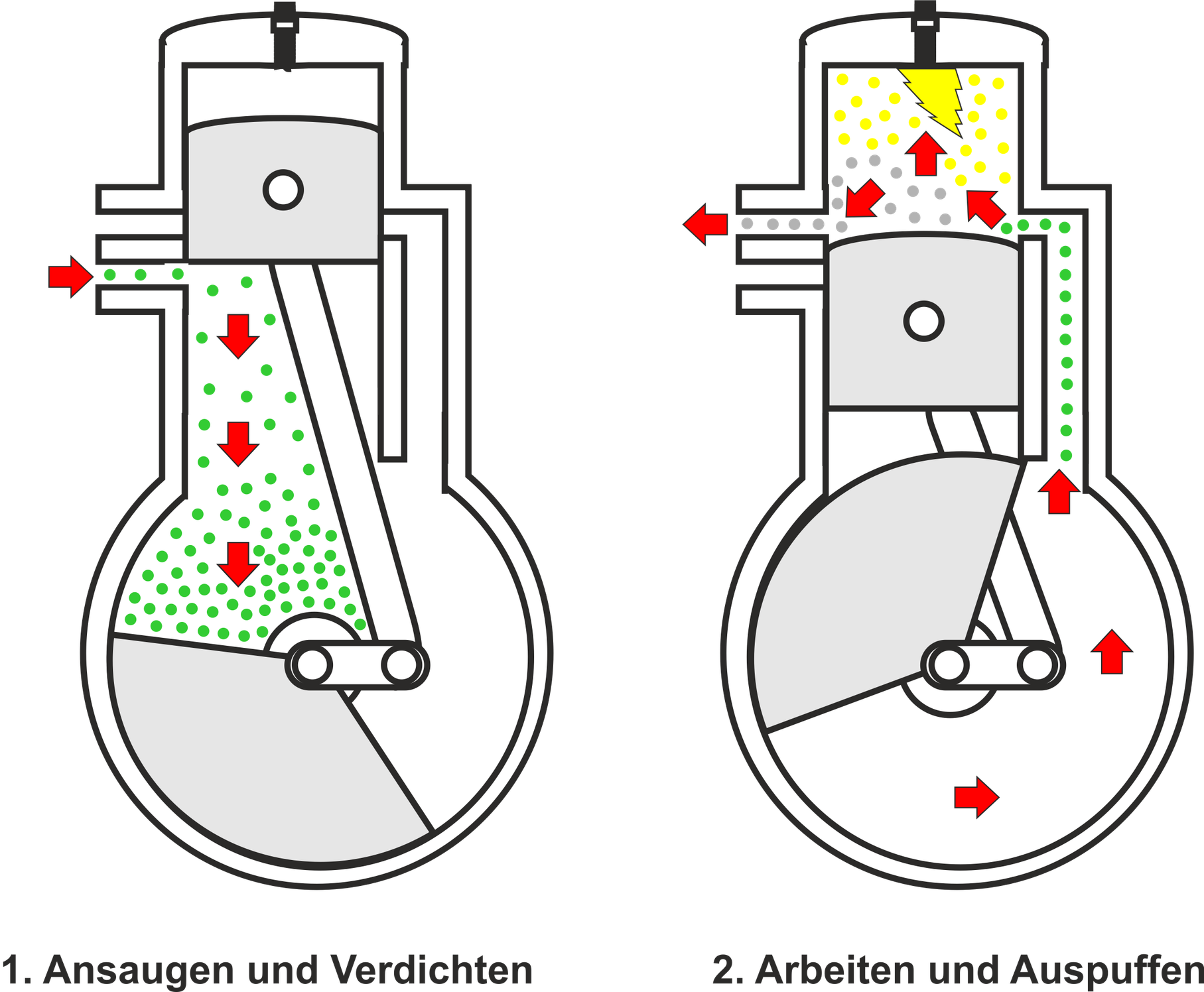 1. Ansaugen und Verdichten

2. Arbeiten und Auspuffen