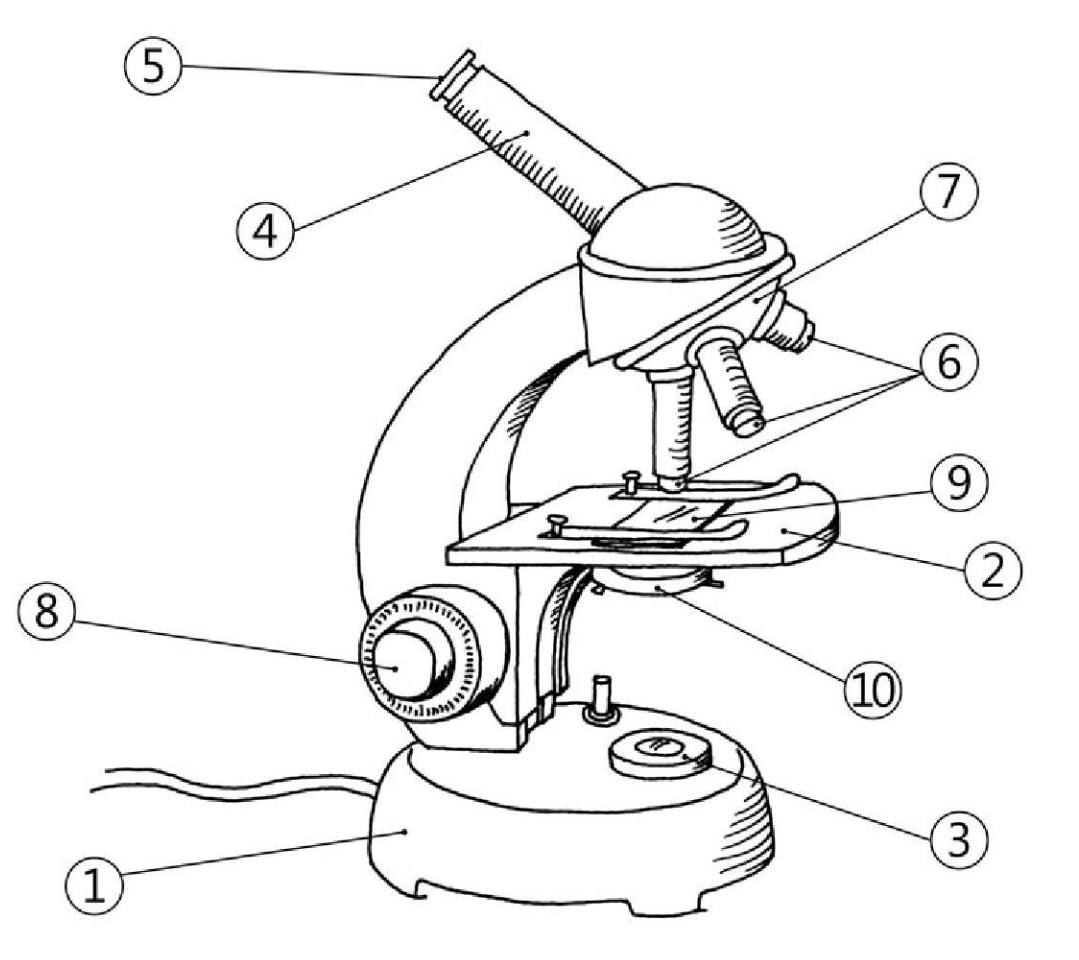 5
4
7
6
9
2
8
10
3
1