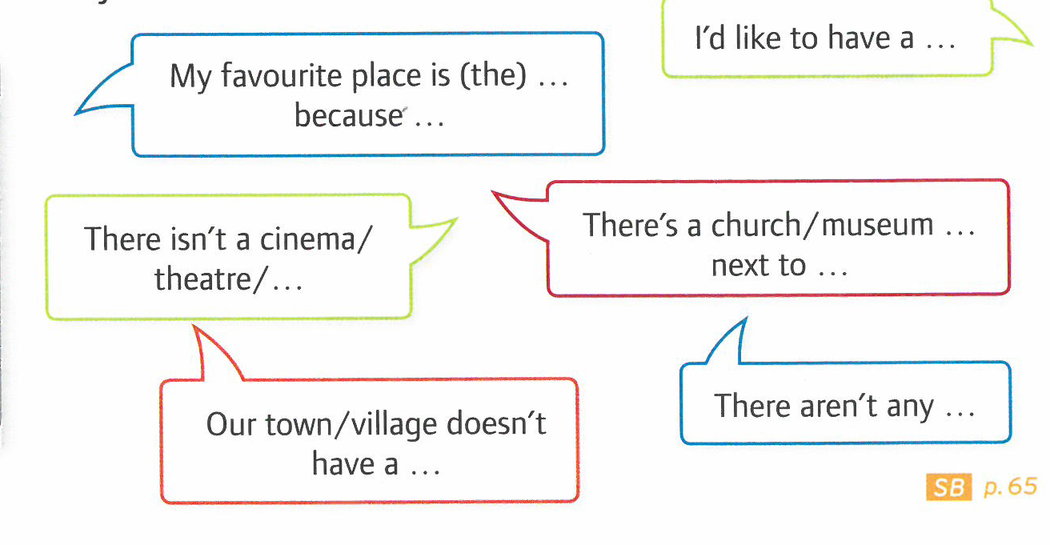 I'd like to have a ...

My favourite place is (the) ... because ...

There isn't a cinema/ theatre/...

There's a church/museum ... next to ...

Our town/village doesn't have a ...

There aren't any ...

SB p. 65